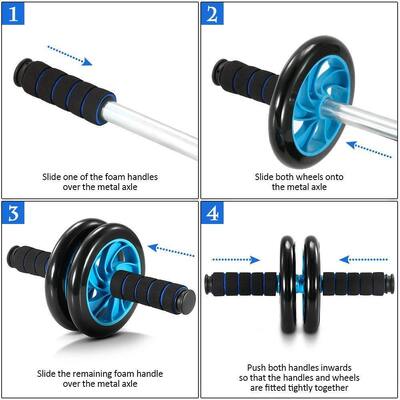 1

Slide one of the foam handles over the metal axle

2

Slide both wheels onto the metal axle

3

Slide the remaining foam handle over the metal axle

4

Push both handles inwards so that the handles and wheels are fitted tightly together